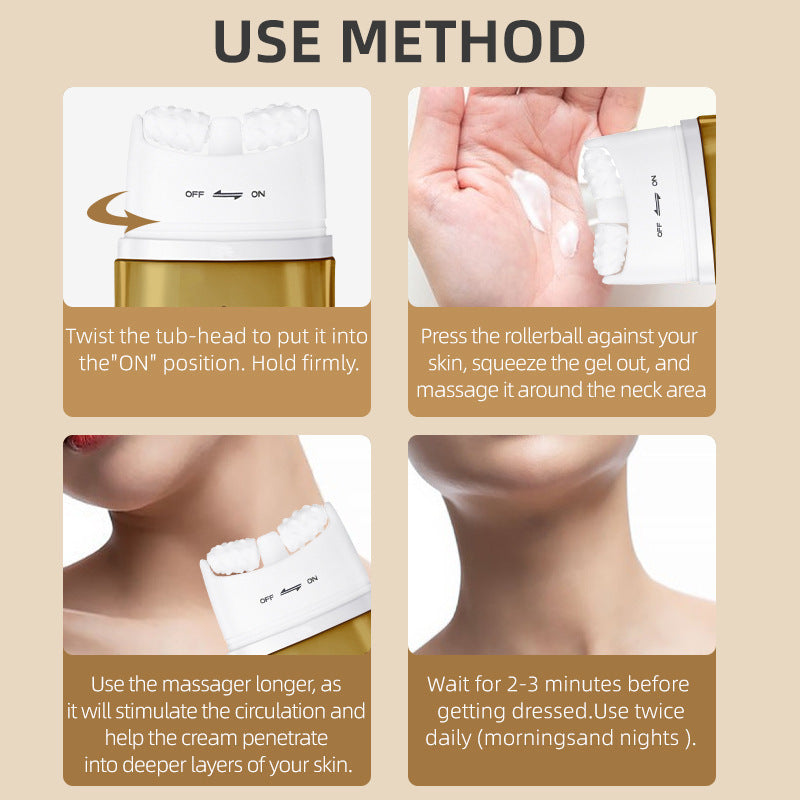 USE METHOD

OFF ON

Twist the tub-head to put it into the"ON" position. Hold firmly.

OFF ON

Press the rollerball against your skin, squeeze the gel out, and massage it around the neck area

OFF ON

Use the massager longer, as it will stimulate the circulation and help the cream penetrate into deeper layers of your skin.

Wait for 2-3 minutes before getting dressed.Use twice daily (morningsand nights ).